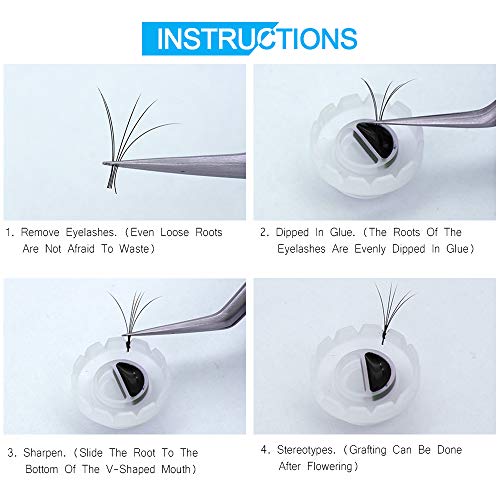 INSTRUCTIONS

1. Remove Eyelashes. (Even Loose Roots Are Not Afraid To Waste)

2. Dipped In Glue. (The Roots Of The Eyelashes Are Evenly Dipped In Glue)

3. Sharpen. (Slide The Root To The Bottom Of The V-Shaped Mouth)

4. Stereotypes. (Grafting Can Be Done After Flowering)