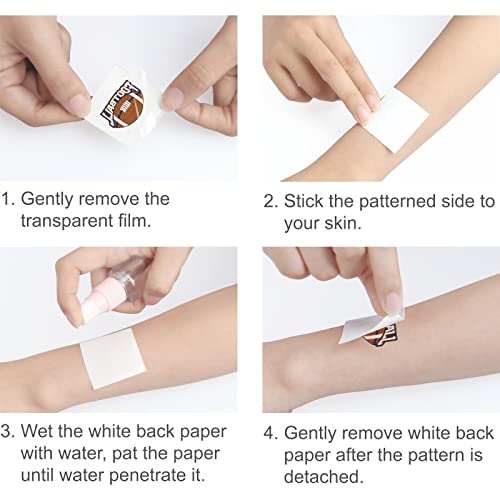 FOOTBALL

1. Gently remove the transparent film.

2. Stick the patterned side to your skin.

3. Wet the white back paper with water, pat the paper until water penetrate it.

4. Gently remove white back paper after the pattern is detached.