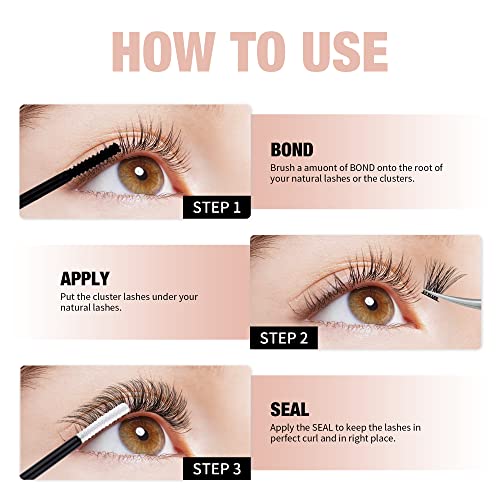 HOW TO USE

STEP 1

BOND
Brush a amuont of BOND onto the root of your natural lashes or the clusters.

APPLY
Put the cluster lashes under your natural lashes.

STEP 2

STEP 3

SEAL
Apply the SEAL to keep the lashes in perfect curl and in right place.