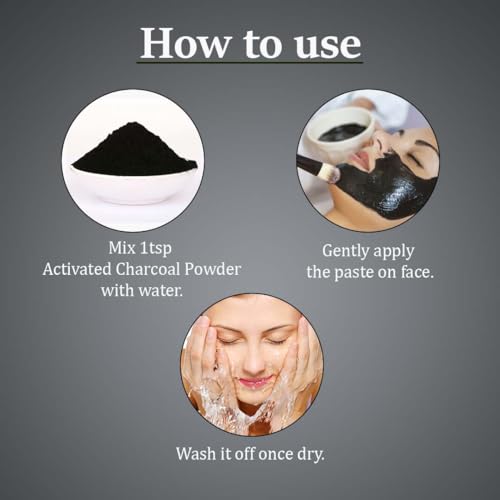 How to use

Mix 1tsp
Activated Charcoal Powder
with water.

Gently apply
the paste on face.

Wash it off once dry.