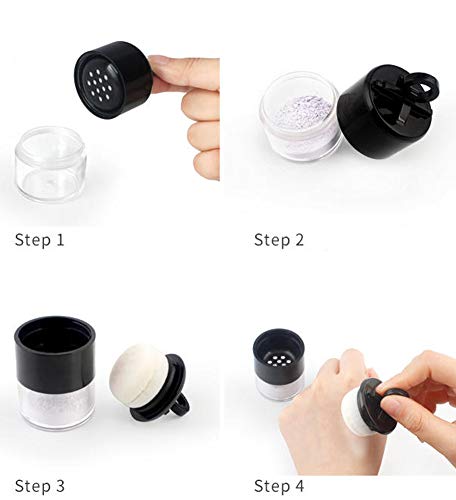 Step 1

Step 2

Step 3

Step 4