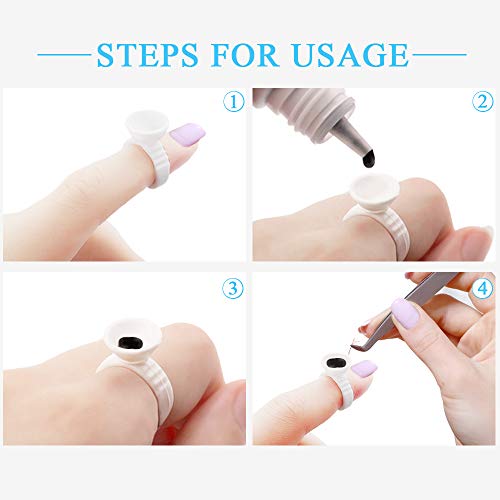 STEPS FOR USAGE

①

②

③

④