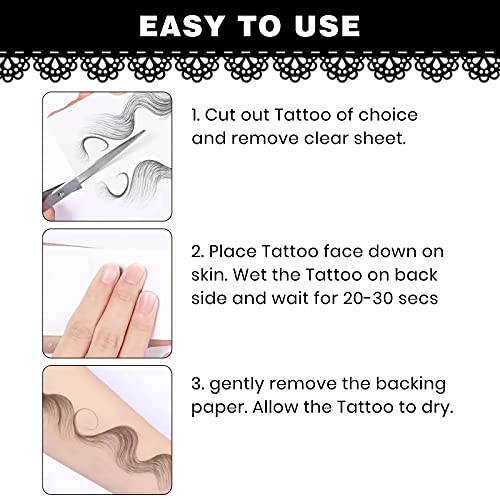 EASY TO USE

1. Cut out Tattoo of choice and remove clear sheet.

2. Place Tattoo face down on skin. Wet the Tattoo on back side and wait for 20-30 secs

3. gently remove the backing paper. Allow the Tattoo to dry.