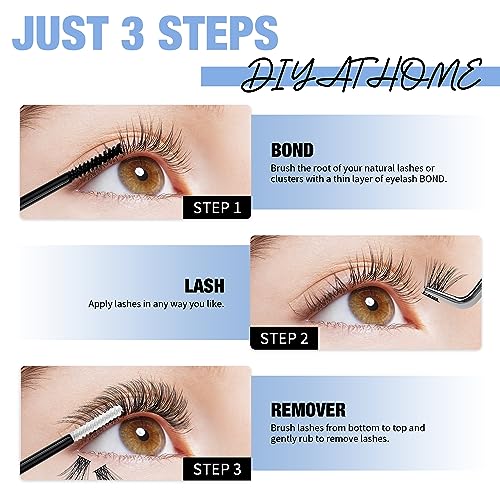 JUST 3 STEPS

DIY AT HOME

STEP 1

BOND

Brush the root of your natural lashes or clusters with a thin layer of eyelash BOND.

LASH

Apply lashes in any way you like.

STEP 2

STEP 3

REMOVER

Brush lashes from bottom to top and gently rub to remove lashes.