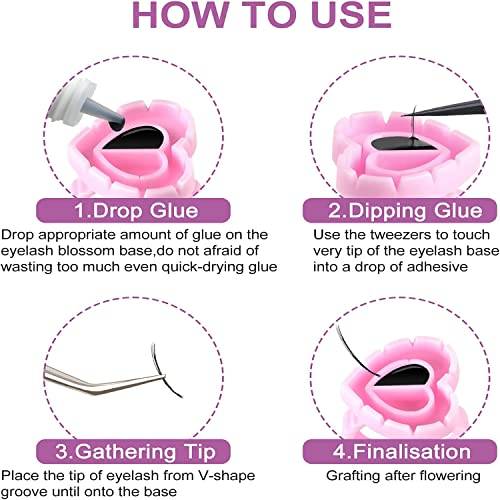 HOW TO USE

1.Drop Glue

Drop appropriate amount of glue on the eyelash blossom base,do not afraid of wasting too much even quick-drying glue

2.Dipping Glue

Use the tweezers to touch very tip of the eyelash base into a drop of adhesive

3.Gathering Tip

Place the tip of eyelash from V-shape groove until onto the base

4.Finalisation

Grafting after flowering