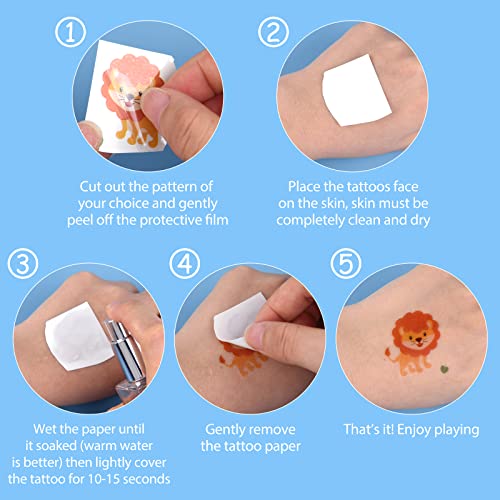 ①
Cut out the pattern of your choice and gently peel off the protective film

②
Place the tattoos face on the skin, skin must be completely clean and dry

③
Wet the paper until it soaked (warm water is better) then lightly cover the tattoo for 10-15 seconds

④
Gently remove the tattoo paper

⑤
That's it! Enjoy playing