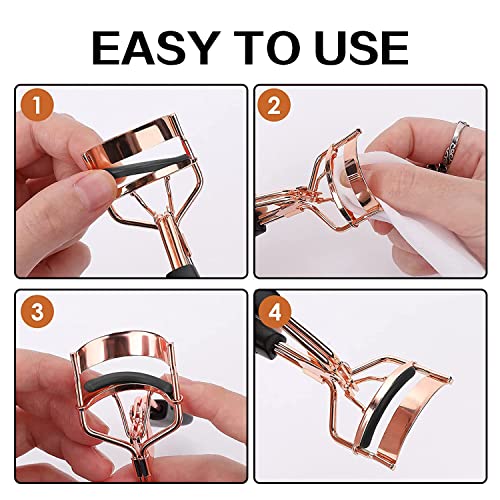 EASY TO USE

1

2

3

4