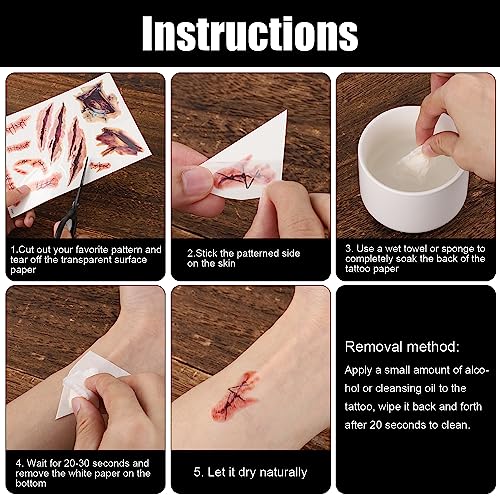 Instructions

1.Cut out your favorite pattern and tear off the transparent surface paper

2.Stick the patterned side on the skin

3. Use a wet towel or sponge to completely soak the back of the tattoo paper

4. Wait for 20-30 seconds and remove the white paper on the bottom

5. Let it dry naturally

Removal method:

Apply a small amount of alcohol or cleansing oil to the tattoo, wipe it back and forth after 20 seconds to clean.