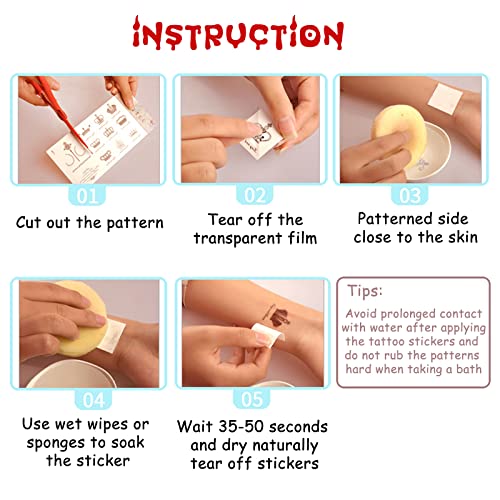 INSTRUCTION

01

Cut out the pattern

02

Tear off the transparent film

03

Patterned side close to the skin

04

Use wet wipes or sponges to soak the sticker

05

Wait 35-50 seconds and dry naturally tear off stickers

Tips:

Avoid prolonged contact with water after applying the tattoo stickers and do not rub the patterns hard when taking a bath