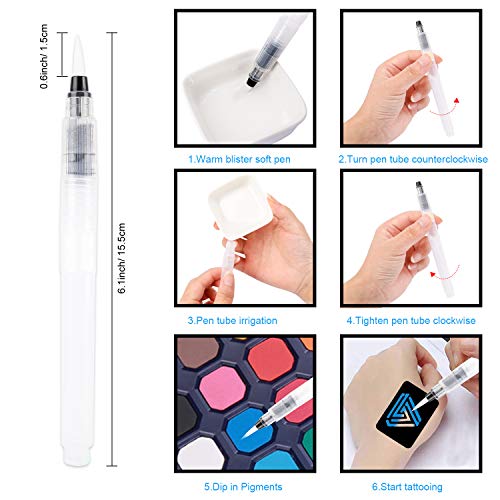 0.6inch/ 1.5cm

6.1inch/ 15.5cm

1.Warm blister soft pen

2.Turn pen tube counterclockwise

3.Pen tube irrigation

4.Tighten pen tube clockwise

5.Dip in Pigments

6.Start tattooing