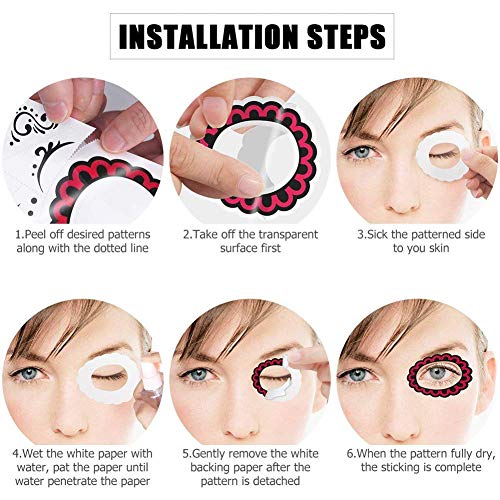 INSTALLATION STEPS

1.Peel off desired patterns along with the dotted line

2.Take off the transparent surface first

3.Sick the patterned side to you skin

4.Wet the white paper with water, pat the paper until water penetrate the paper

5.Gently remove the white backing paper after the pattern is detached

6.When the pattern fully dry, the sticking is complete