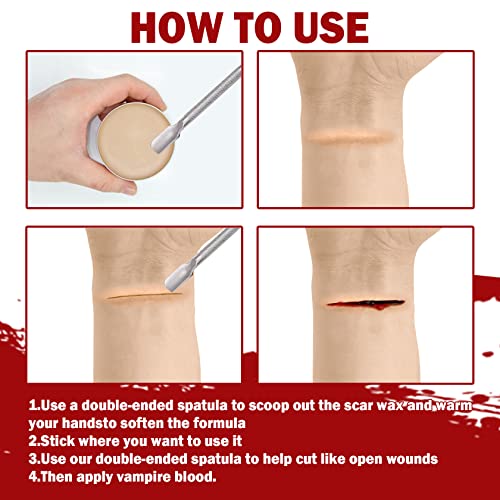 HOW TO USE

1.Use a double-ended spatula to scoop out the scar wax and warm your handsto soften the formula
2.Stick where you want to use it
3.Use our double-ended spatula to help cut like open wounds
4.Then apply vampire blood.