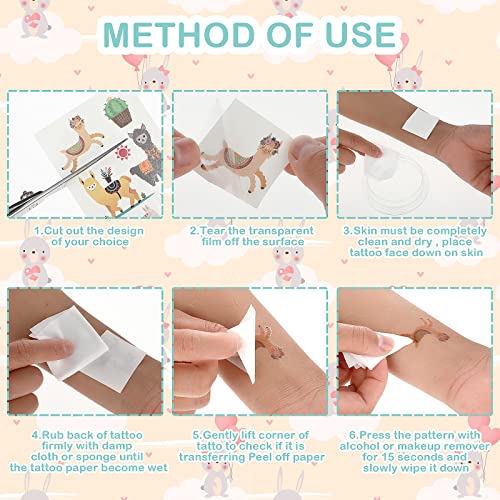 METHOD OF USE

1.Cut out the design of your choice

2.Tear the transparent film off the surface

3.Skin must be completely clean and dry , place tattoo face down on skin

4.Rub back of tattoo firmly with damp cloth or sponge until the tattoo paper become wet

5.Gently lift corner of tatto to check if it is transferring Peel off paper

6.Press the pattern with alcohol or makeup remover for 15 seconds and slowly wipe it down