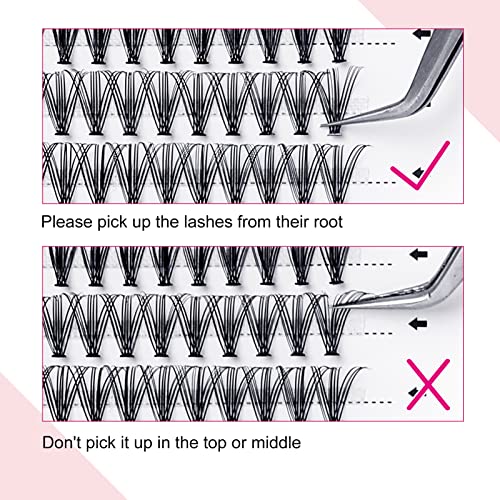 Please pick up the lashes from their root

Don't pick it up in the top or middle