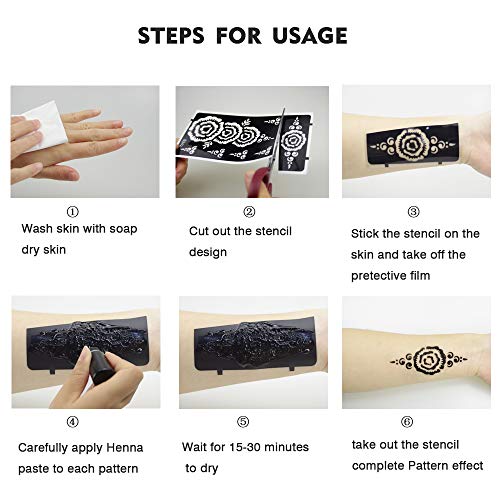 STEPS FOR USAGE

①
Wash skin with soap dry skin

②
Cut out the stencil design

③
Stick the stencil on the skin and take off the pretective film

④
Carefully apply Henna paste to each pattern

⑤
Wait for 15-30 minutes to dry

⑥
take out the stencil complete Pattern effect