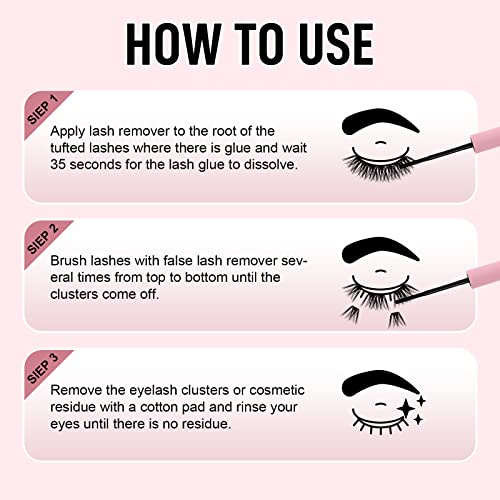 HOW TO USE

SIEP 1

Apply lash remover to the root of the tufted lashes where there is glue and wait 35 seconds for the lash glue to dissolve.

SIEP 2

Brush lashes with false lash remover several times from top to bottom until the clusters come off.

SIEP 3

Remove the eyelash clusters or cosmetic residue with a cotton pad and rinse your eyes until there is no residue.