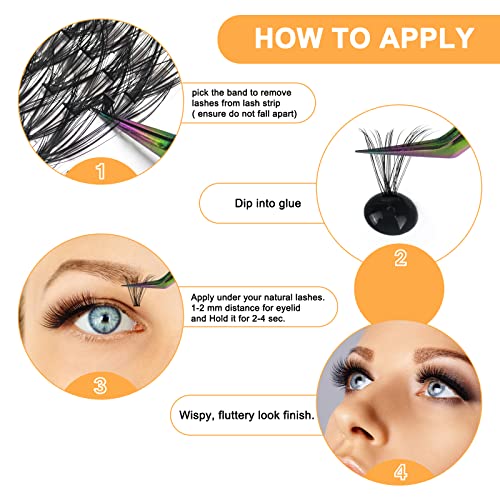 HOW TO APPLY

pick the band to remove lashes from lash strip ( ensure do not fall apart)

1

Dip into glue

2

Apply under your natural lashes. 1-2 mm distance for eyelid and Hold it for 2-4 sec.

3

Wispy, fluttery look finish.

4