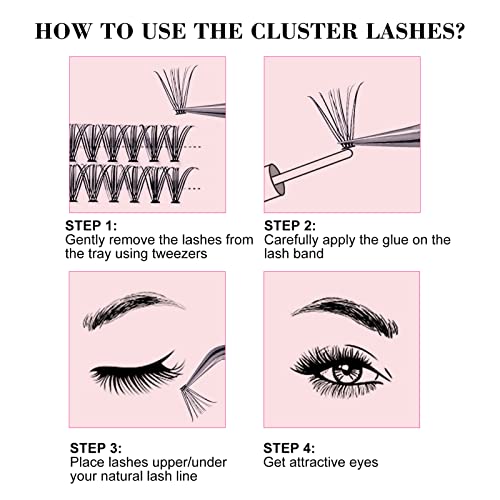 HOW TO USE THE CLUSTER LASHES?

STEP 1:
Gently remove the lashes from the tray using tweezers

STEP 2:
Carefully apply the glue on the lash band

STEP 3:
Place lashes upper/under your natural lash line

STEP 4:
Get attractive eyes