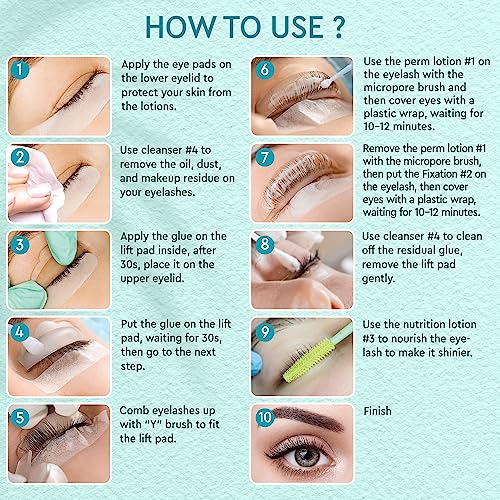 HOW TO USE ?

1
Apply the eye pads on the lower eyelid to protect your skin from the lotions.

2
Use cleanser #4 to remove the oil, dust, and makeup residue on your eyelashes.

3
Apply the glue on the lift pad inside, after 30s, place it on the upper eyelid.

4
Put the glue on the lift pad, waiting for 30s, then go to the next step.

5
Comb eyelashes up with "Y" brush to fit the lift pad.

6
Use the perm lotion #1 on the eyelash with the micropore brush and then cover eyes with a plastic wrap, waiting for 10-12 minutes.

7
Remove the perm lotion #1 with the micropore brush, then put the Fixation #2 on the eyelash, then cover eyes with a plastic wrap, waiting for 10-12 minutes.

8
Use cleanser #4 to clean off the residual glue, remove the lift pad gently.

9
Use the nutrition lotion #3 to nourish the eyelash to make it shinier.

10
Finish