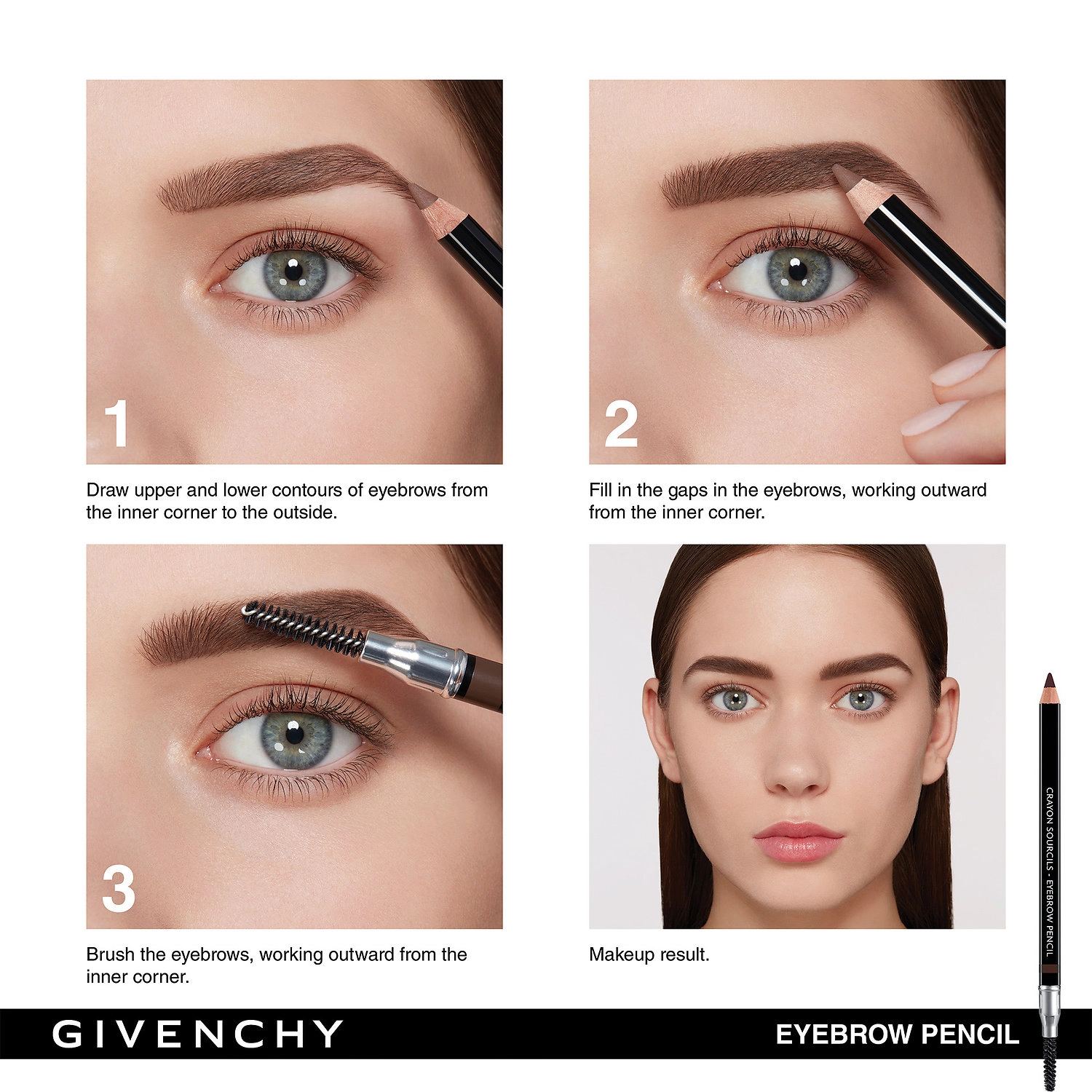 1

Draw upper and lower contours of eyebrows from the inner corner to the outside.

2

Fill in the gaps in the eyebrows, working outward from the inner corner.

3

Brush the eyebrows, working outward from the inner corner.

Makeup result.

CRAYON SOURCILS - EYEBROW PENCIL

GIVENCHY

EYEBROW PENCIL