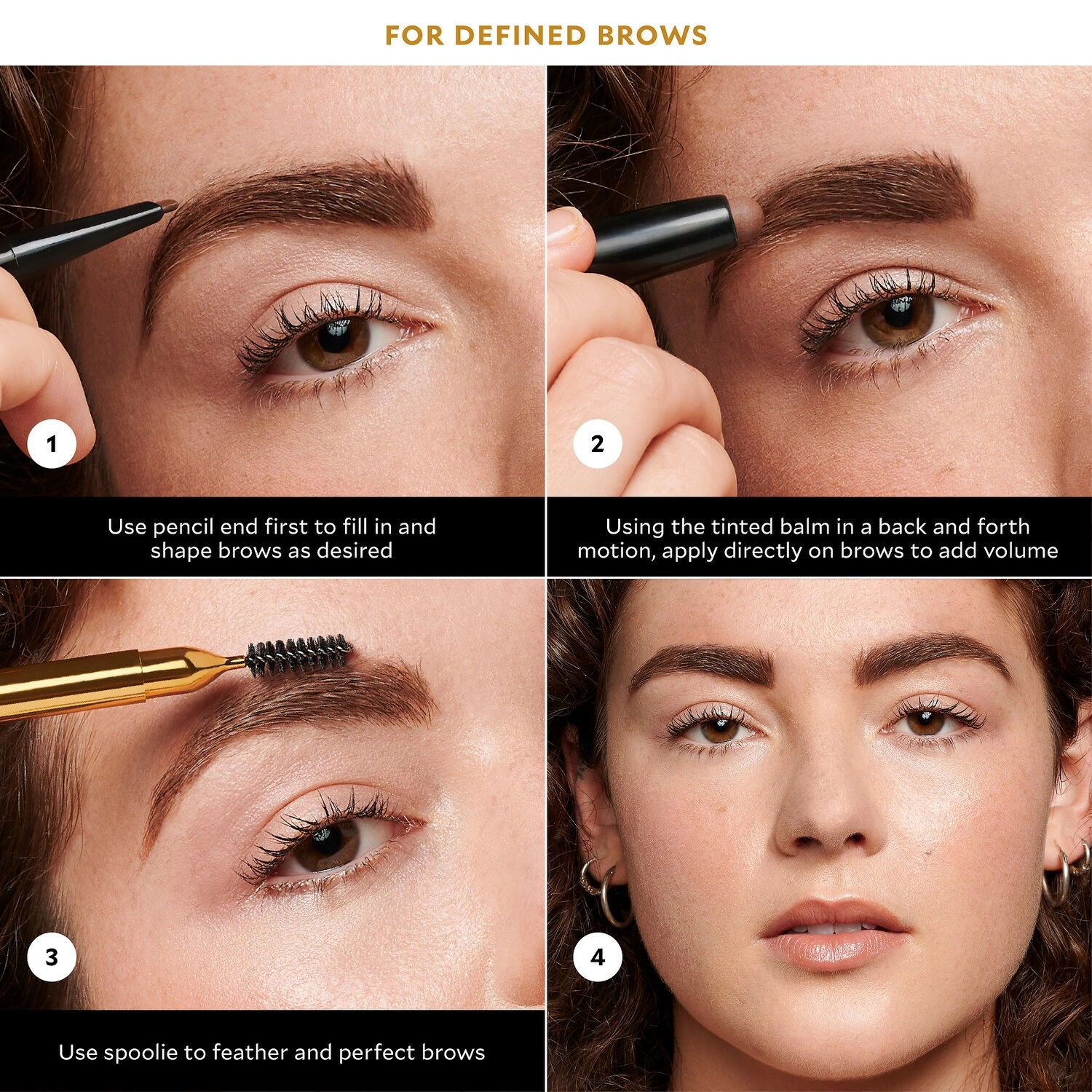 FOR DEFINED BROWS

1

Use pencil end first to fill in and shape brows as desired

2

Using the tinted balm in a back and forth motion, apply directly on brows to add volume

3

Use spoolie to feather and perfect brows

4