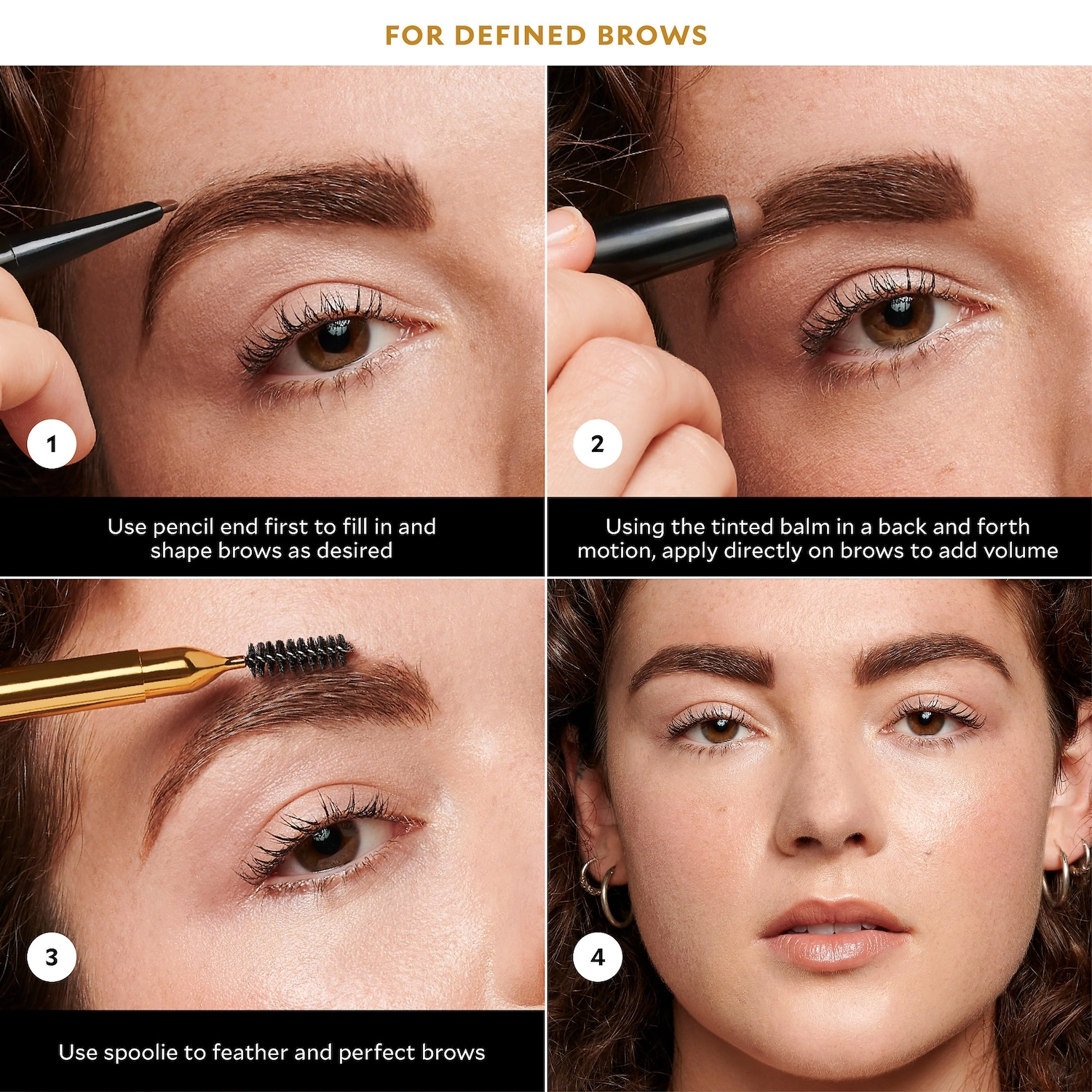 FOR DEFINED BROWS

1

Use pencil end first to fill in and shape brows as desired

2

Using the tinted balm in a back and forth motion, apply directly on brows to add volume

3

Use spoolie to feather and perfect brows

4