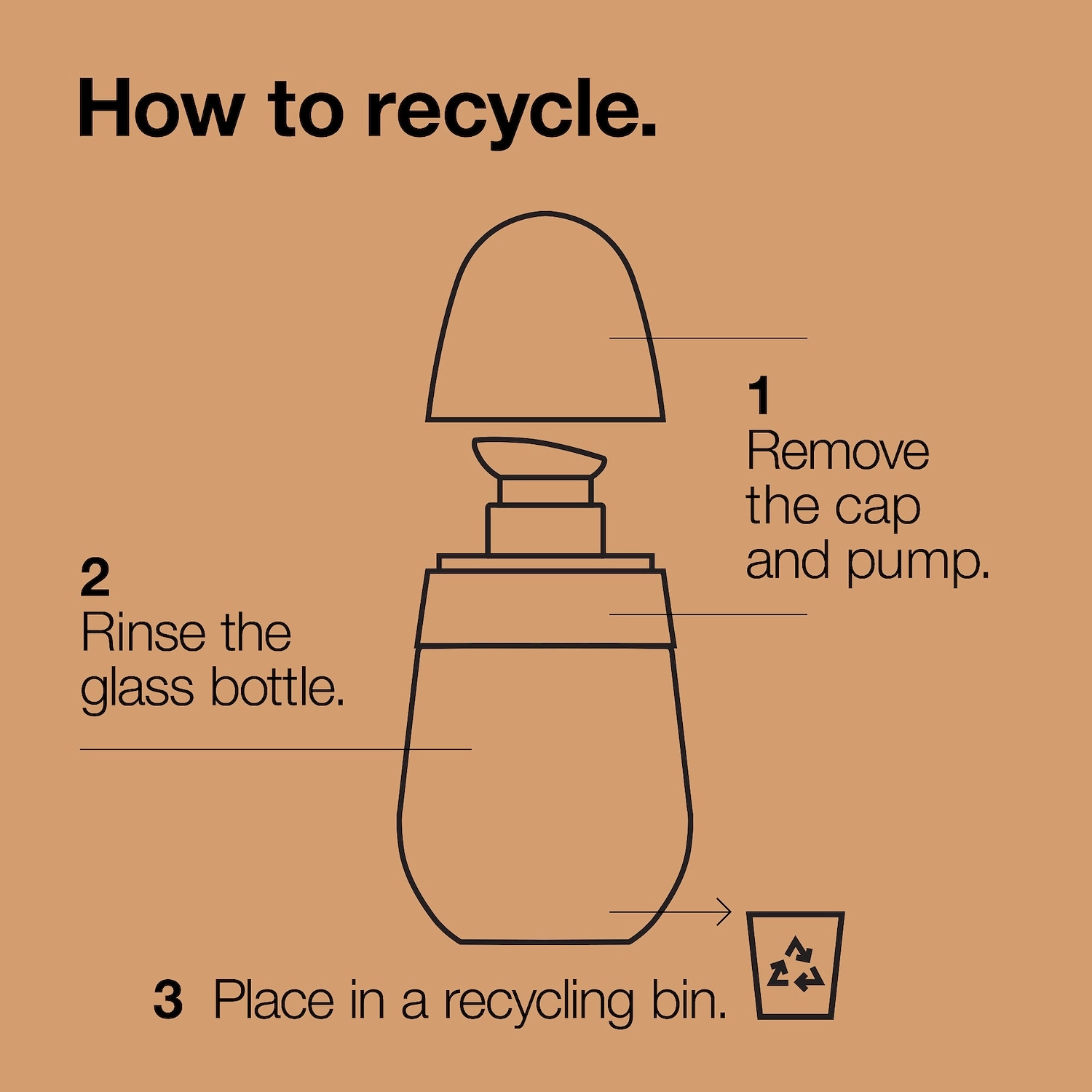 How to recycle.

1
Remove the cap and pump.

2
Rinse the glass bottle.

3 Place in a recycling bin.