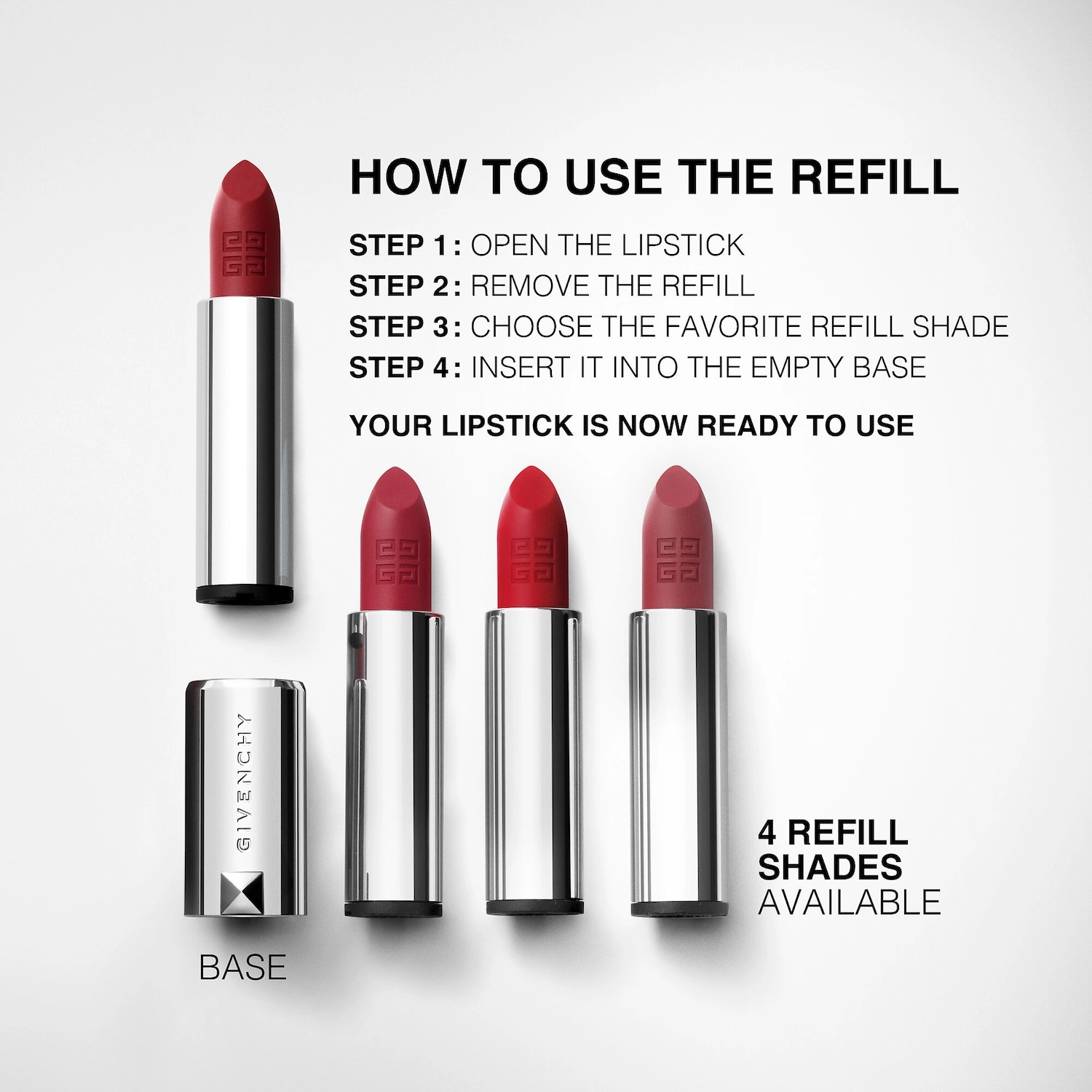 HOW TO USE THE REFILL

STEP 1 : OPEN THE LIPSTICK
STEP 2 : REMOVE THE REFILL
STEP 3 : CHOOSE THE FAVORITE REFILL SHADE
STEP 4 : INSERT IT INTO THE EMPTY BASE

YOUR LIPSTICK IS NOW READY TO USE

GIVENCHY

BASE

4 REFILL SHADES AVAILABLE