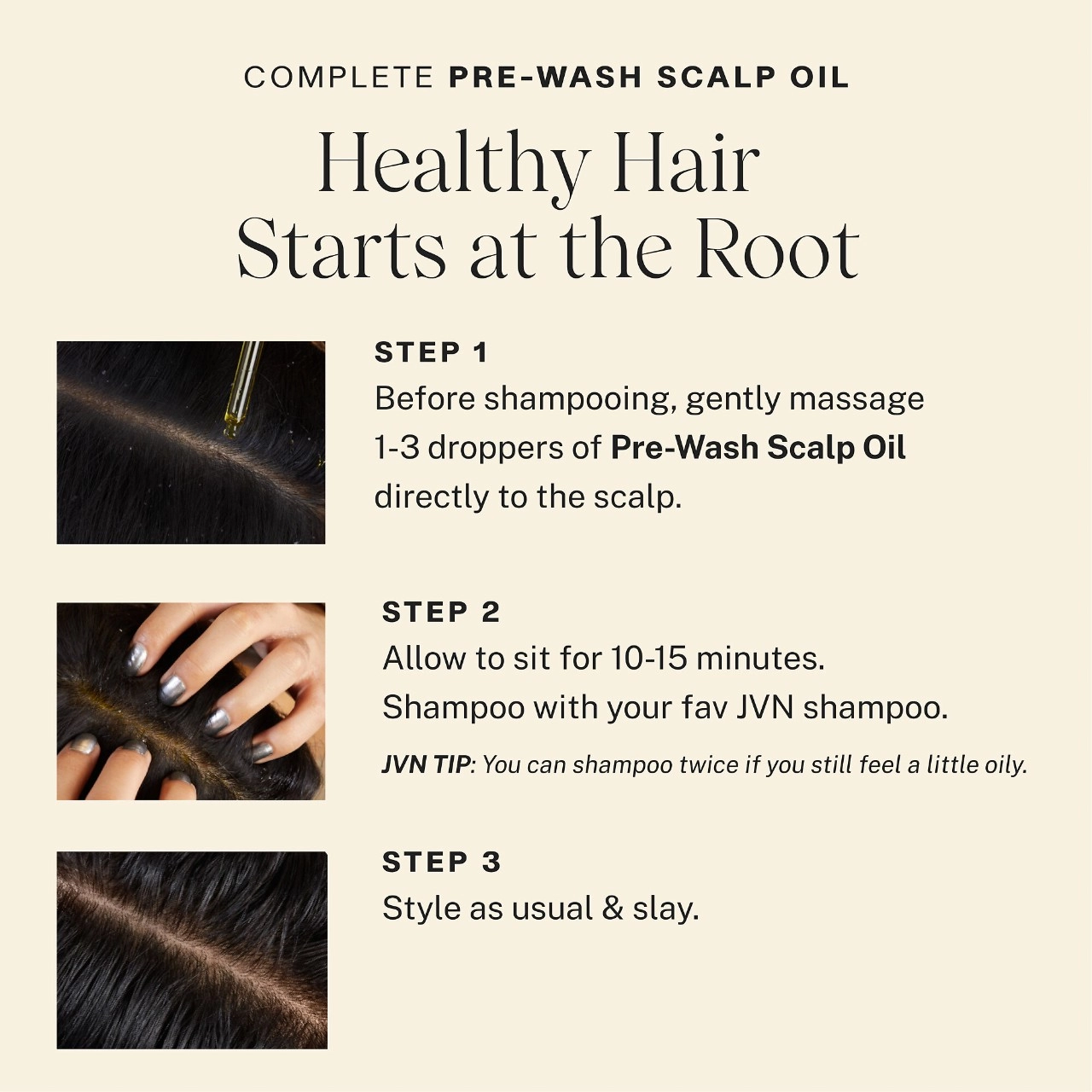 COMPLETE PRE-WASH SCALP OIL

Healthy Hair Starts at the Root

STEP 1
Before shampooing, gently massage 1-3 droppers of Pre-Wash Scalp Oil directly to the scalp.

STEP 2
Allow to sit for 10-15 minutes. Shampoo with your fav JVN shampoo.

JVN TIP: You can shampoo twice if you still feel a little oily.

STEP 3
Style as usual & slay.