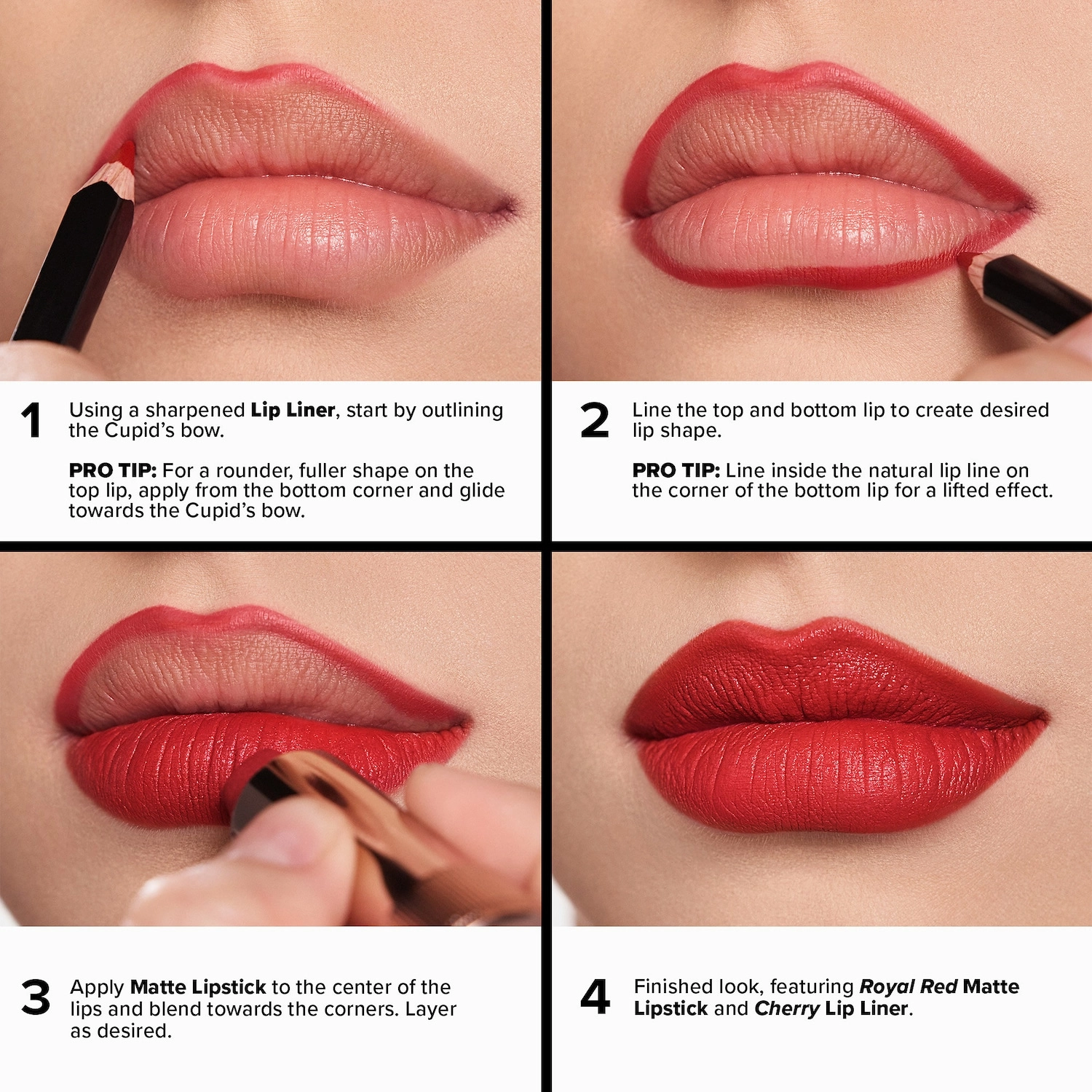 1 Using a sharpened Lip Liner, start by outlining the Cupid's bow.

PRO TIP: For a rounder, fuller shape on the top lip, apply from the bottom corner and glide towards the Cupid's bow.

2 Line the top and bottom lip to create desired lip shape.

PRO TIP: Line inside the natural lip line on the corner of the bottom lip for a lifted effect.

3 Apply Matte Lipstick to the center of the lips and blend towards the corners. Layer as desired.

4 Finished look, featuring Royal Red Matte Lipstick and Cherry Lip Liner.