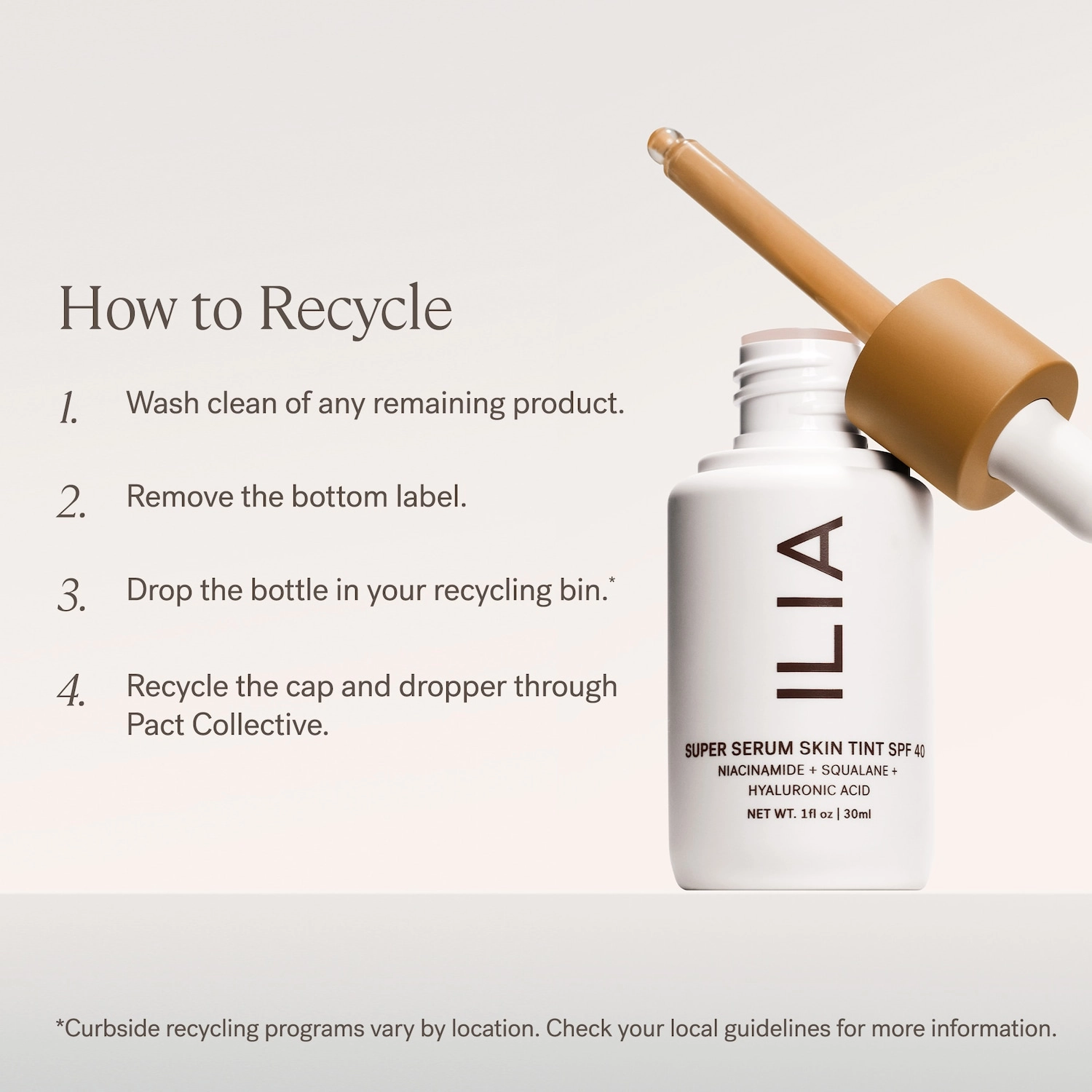 How to Recycle

1. Wash clean of any remaining product.

2. Remove the bottom label.

3. Drop the bottle in your recycling bin.*

4. Recycle the cap and dropper through Pact Collective.

ILIA

SUPER SERUM SKIN TINT SPF 40
NIACINAMIDE + SQUALANE + HYALURONIC ACID
NET WT. 1fl oz | 30ml

*Curbside recycling programs vary by location. Check your local guidelines for more information.