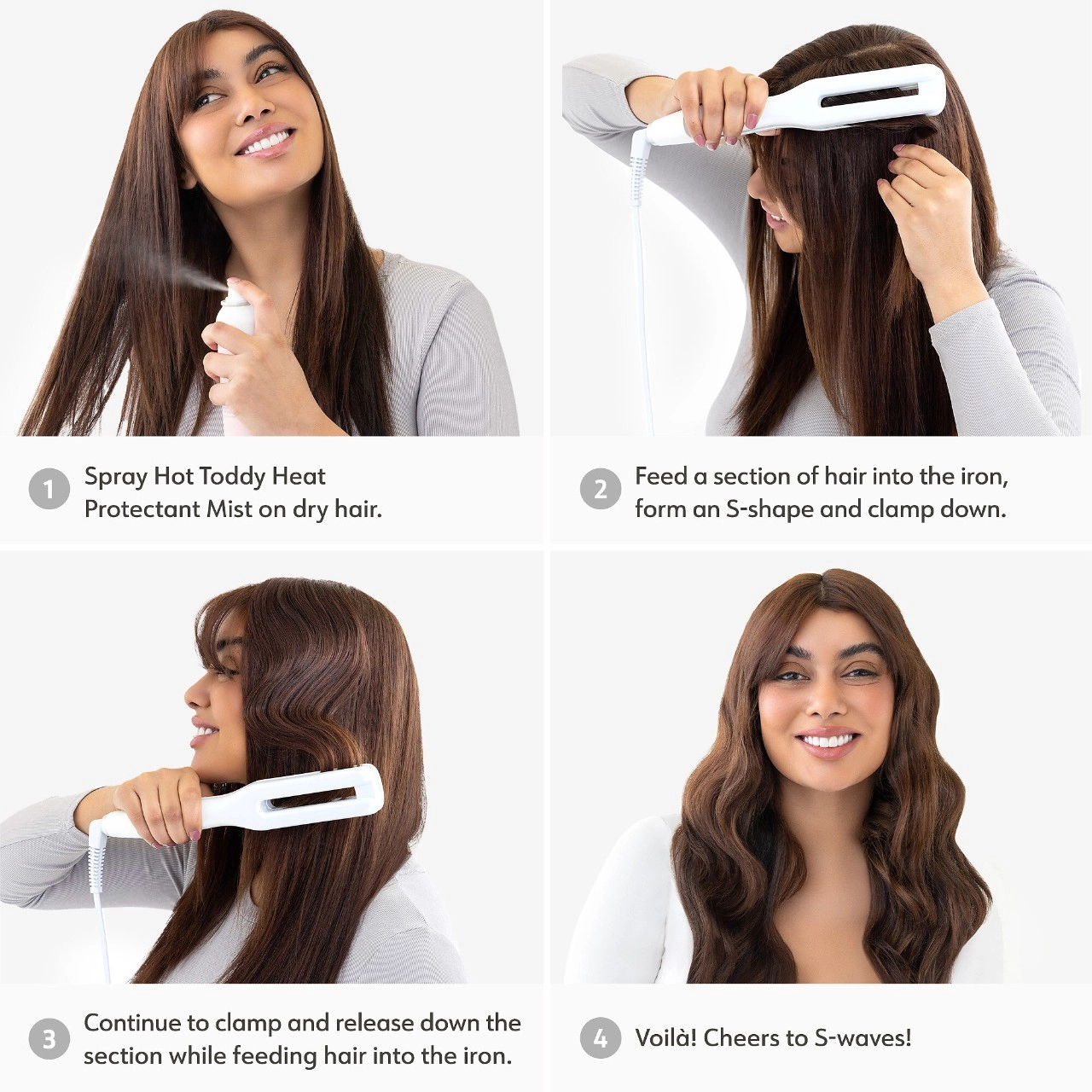 1 Spray Hot Toddy Heat Protectant Mist on dry hair.

2 Feed a section of hair into the iron, form an S-shape and clamp down.

3 Continue to clamp and release down the section while feeding hair into the iron.

4 Voilà! Cheers to S-waves!