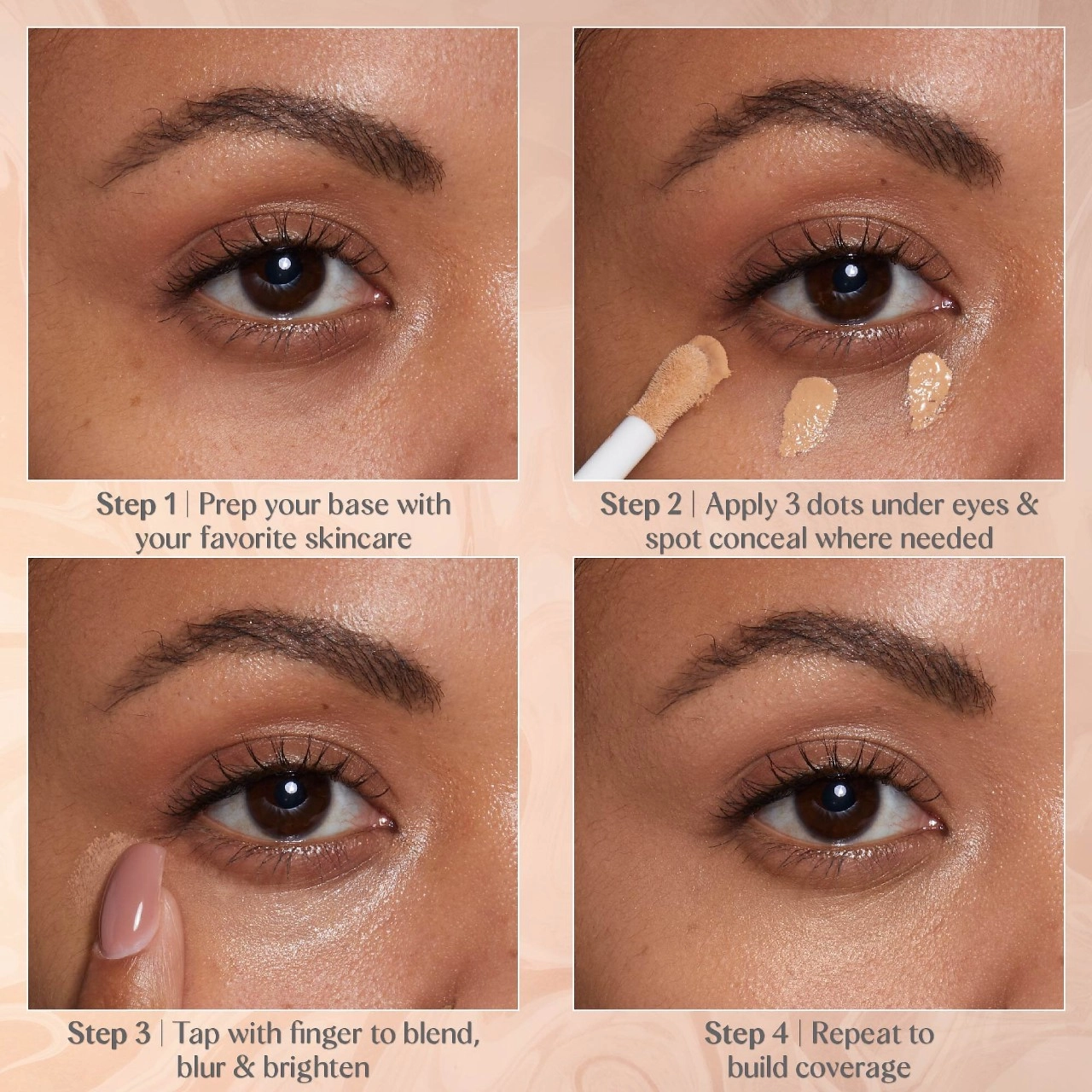 Step 1 | Prep your base with your favorite skincare

Step 2 | Apply 3 dots under eyes & spot conceal where needed

Step 3 | Tap with finger to blend, blur & brighten

Step 4 | Repeat to build coverage